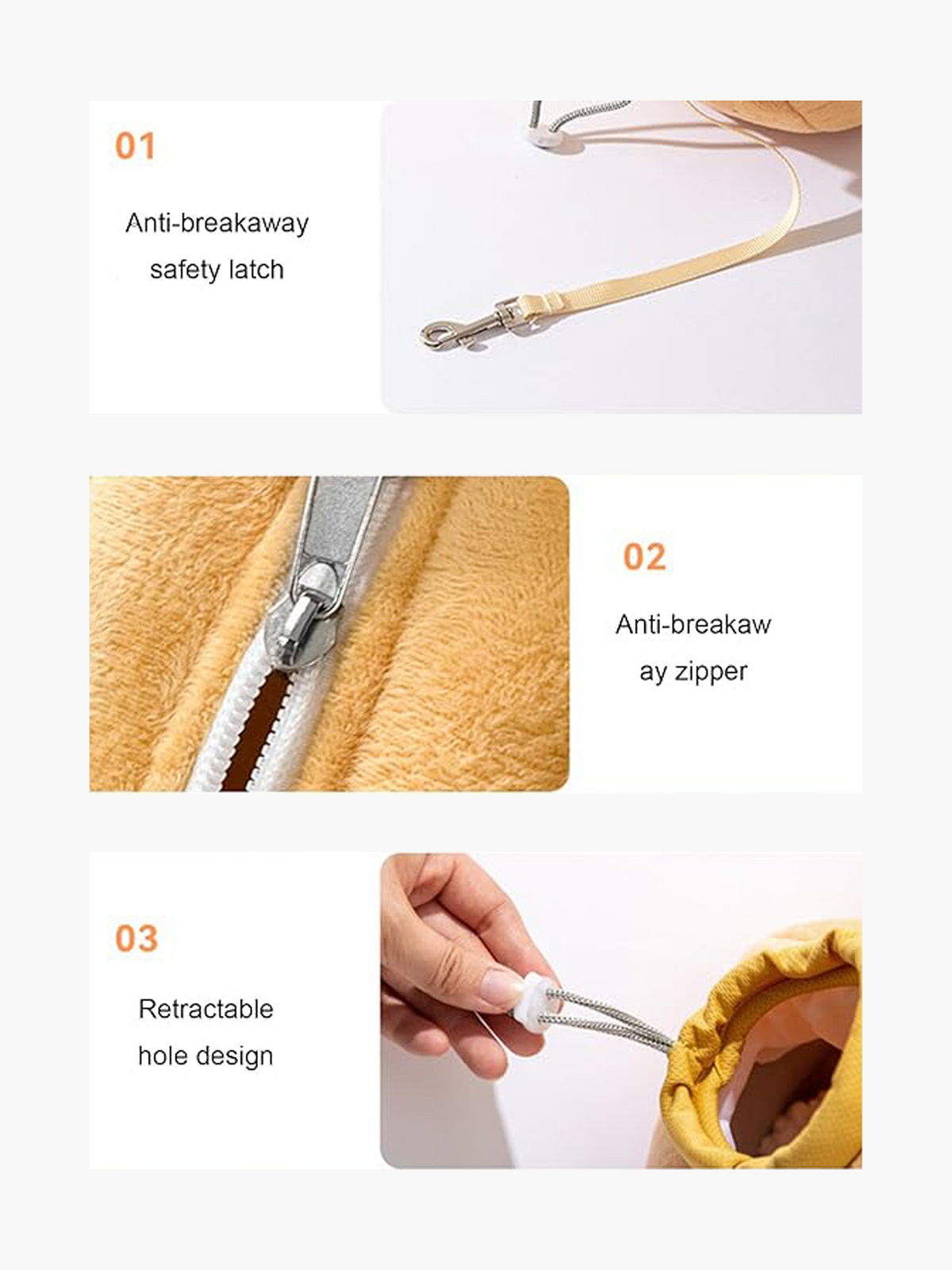 01

Anti-breakaway safety latch

02

Anti-breakaw ay zipper

03

Retractable hole design